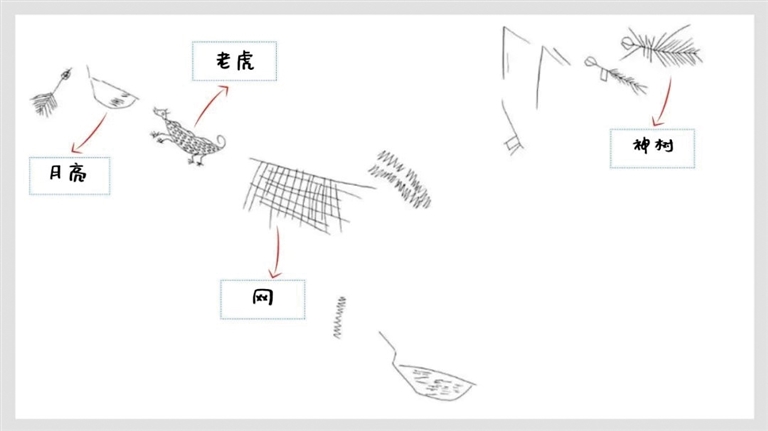 老虎

月亮

神树

网